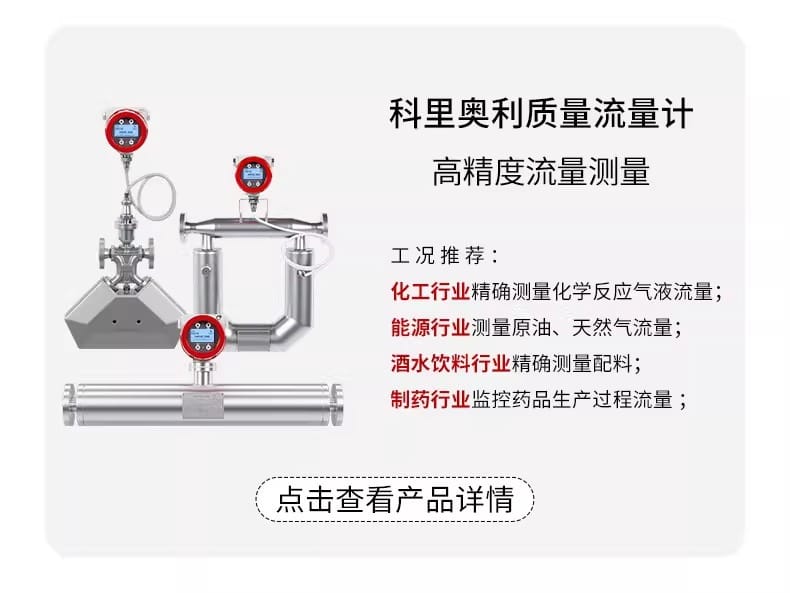 科里奥利质量流量计

高精度流量测量

工况推荐：

化工行业精确测量化学反应气液流量；

能源行业测量原油、天然气流量；

酒水饮料行业精确测量配料；

制药行业监控药品生产过程流量；

点击查看产品详情