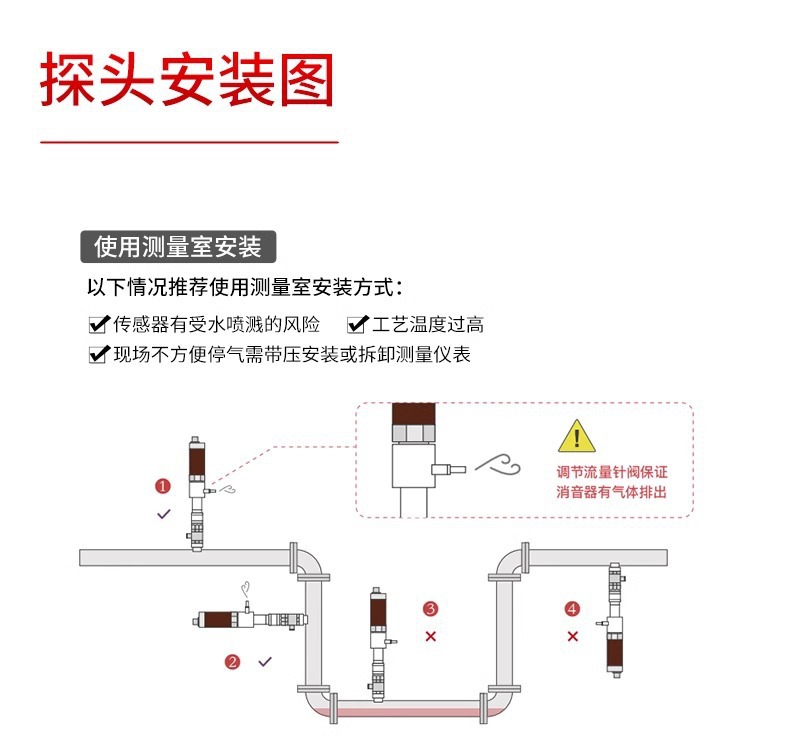 探头安装图

使用测量室安装

以下情况推荐使用测量室安装方式：

✔传感器有受水喷溅的风险 ✔工艺温度过高

✔现场不方便停气需带压安装或拆卸测量仪表

调节流量针阀保证消音器有气体排出

①
✓

②
✓

③
×

④
×