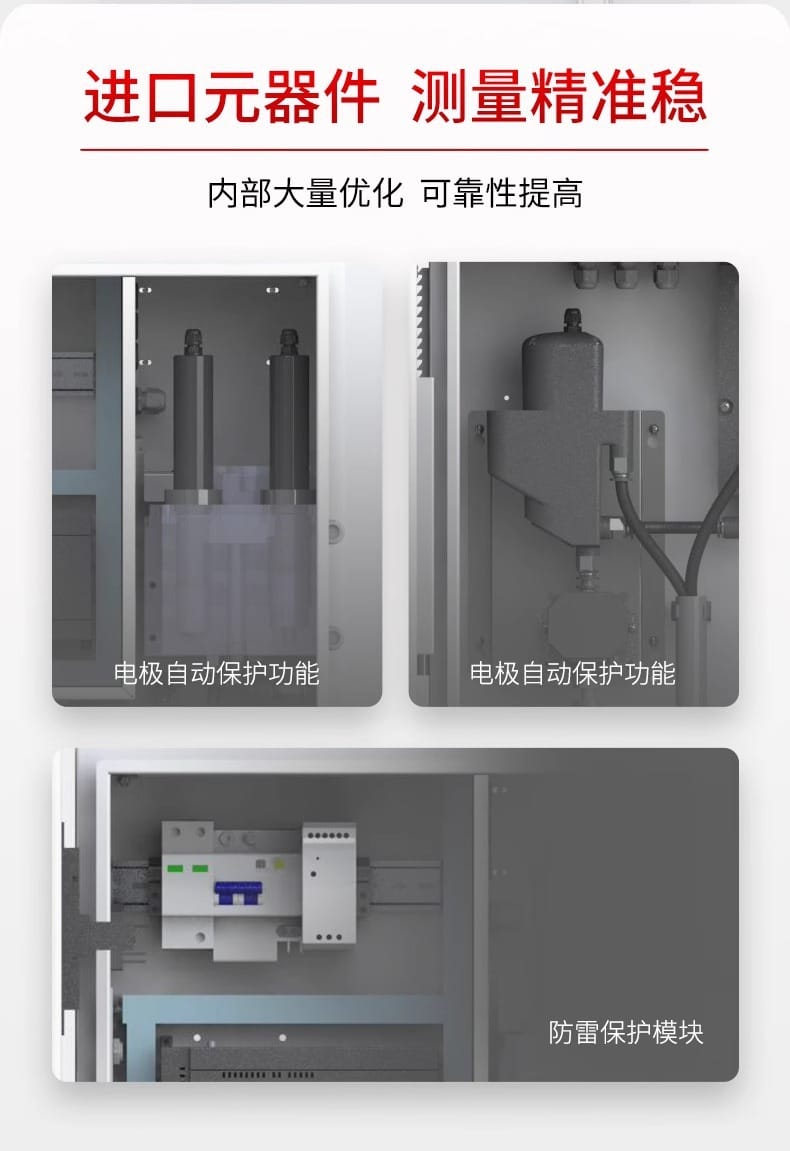 进口元器件 测量精准稳

内部大量优化 可靠性提高

电极自动保护功能

电极自动保护功能

防雷保护模块