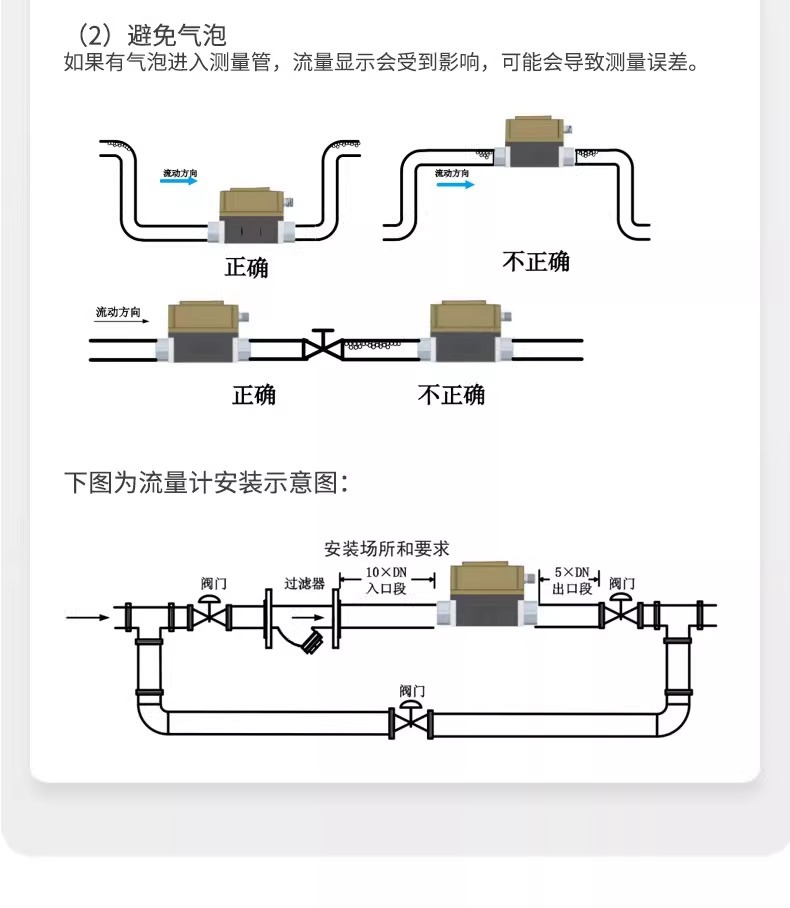 （2）避免气泡
如果有气泡进入测量管，流量显示会受到影响，可能会导致测量误差。

流动方向

正确

流动方向

不正确

流动方向

正确

不正确

下图为流量计安装示意图：

安装场所和要求

阀门

过滤器

10×DN
入口段

5×DN
出口段

阀门

阀门