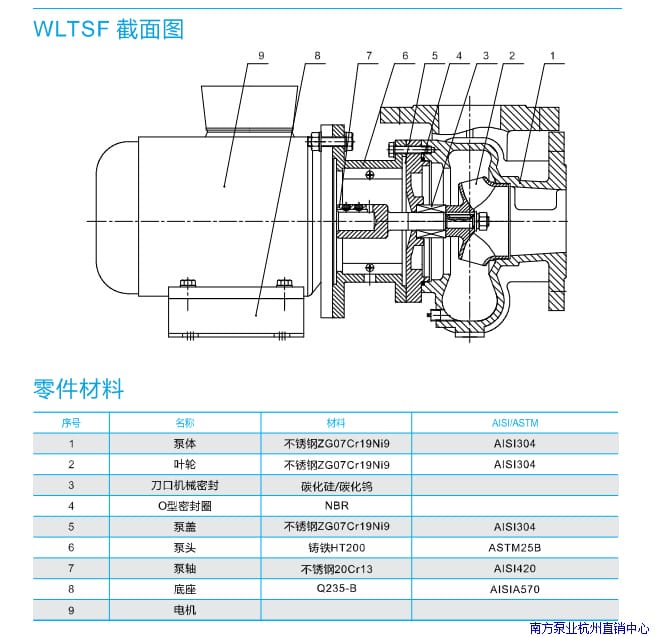 WLTSF 截面图

9 8 7 6 5 4 3 2 1

零件材料

| 序号 | 名称 | 材料 | AISI/ASTM |
|---|---|---|---|
| 1 | 泵体 | 不锈钢ZG07Cr19Ni9 | AISI304 |
| 2 | 叶轮 | 不锈钢ZG07Cr19Ni9 | AISI304 |
| 3 | 刀口机械密封 | 碳化硅/碳化钨 | |
| 4 | O型密封圈 | NBR | |
| 5 | 泵盖 | 不锈钢ZG07Cr19Ni9 | AISI304 |
| 6 | 泵头 | 铸铁HT200 | ASTM25B |
| 7 | 泵轴 | 不锈钢20Cr13 | AISI420 |
| 8 | 底座 | Q235-B | AISIA570 |
| 9 | 电机 | | |

南方泵业杭州直销中心