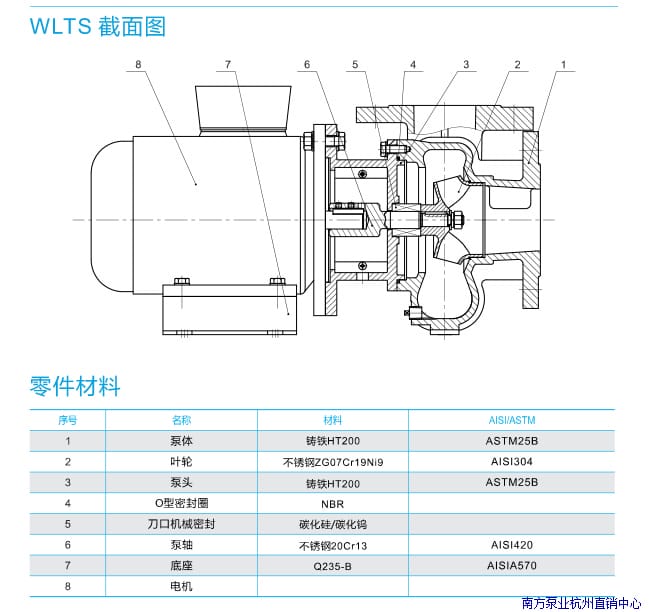 WLTS 截面图

8 7 6 5 4 3 2 1

零件材料

| 序号 | 名称 | 材料 | AISI/ASTM |
|---|---|---|---|
| 1 | 泵体 | 铸铁HT200 | ASTM25B |
| 2 | 叶轮 | 不锈钢ZG07Cr19Ni9 | AISI304 |
| 3 | 泵头 | 铸铁HT200 | ASTM25B |
| 4 | O型密封圈 | NBR | |
| 5 | 刀口机械密封 | 碳化硅/碳化钨 | |
| 6 | 泵轴 | 不锈钢20Cr13 | AISI420 |
| 7 | 底座 | Q235-B | AISIA570 |
| 8 | 电机 | | |

南方泵业杭州直销中心