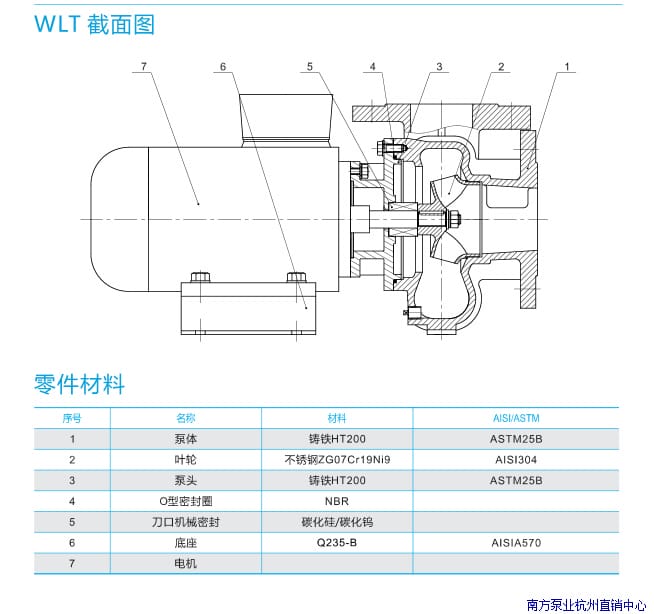 WLT 截面图

7 6 5 4 3 2 1

零件材料

| 序号 | 名称 | 材料 | AISI/ASTM |
|---|---|---|---|
| 1 | 泵体 | 铸铁HT200 | ASTM25B |
| 2 | 叶轮 | 不锈钢ZG07Cr19Ni9 | AISI304 |
| 3 | 泵头 | 铸铁HT200 | ASTM25B |
| 4 | O型密封圈 | NBR | |
| 5 | 刀口机械密封 | 碳化硅/碳化钨 | |
| 6 | 底座 | Q235-B | AISIA570 |
| 7 | 电机 | | |

南方泵业杭州直销中心